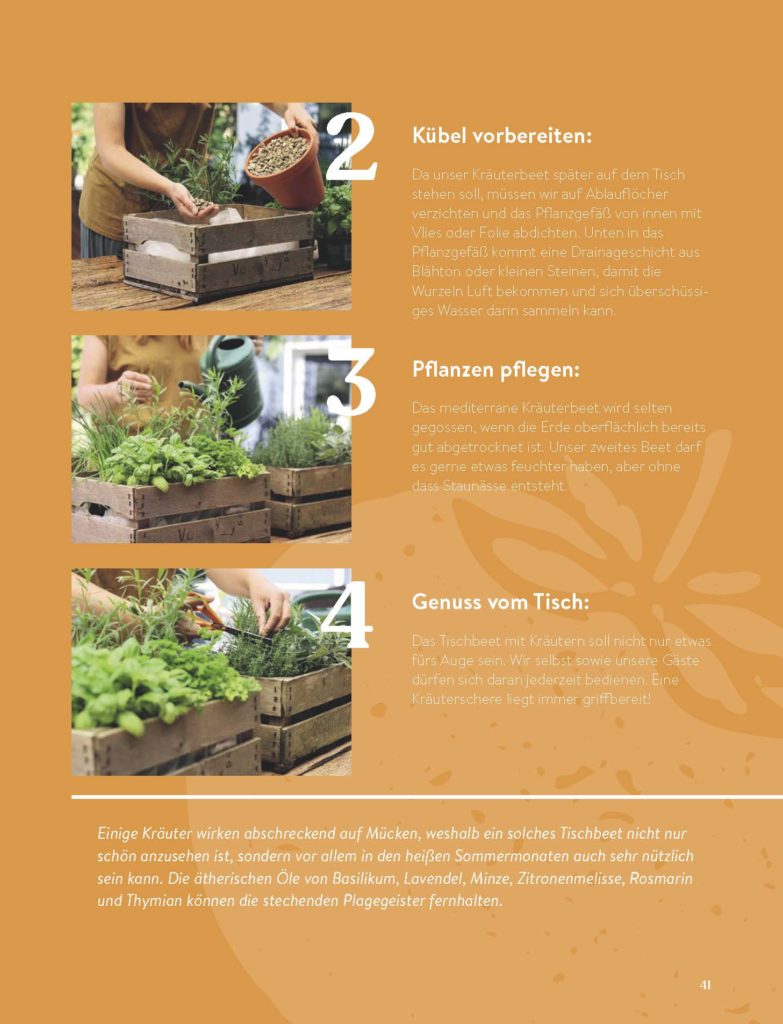 2

Kübel vorbereiten:

Da unser Kräuterbeet später auf dem Tisch stehen soll, müssen wir auf Ablauflöcher verzichten und das Pflanzgefäß von innen mit Vlies oder Folie abdichten. Unten in das Pflanzgefäß kommt eine Drainageschicht aus Blähton oder kleinen Steinen, damit die Wurzeln Luft bekommen und sich überschüssiges Wasser darin sammeln kann.

3

Pflanzen pflegen:

Das mediterrane Kräuterbeet wird selten gegossen, wenn die Erde oberflächlich bereits gut abgetrocknet ist. Unser zweites Beet darf es gerne etwas feuchter haben, aber ohne dass Staunässe entsteht.

4

Genuss vom Tisch:

Das Tischbeet mit Kräutern soll nicht nur etwas fürs Auge sein. Wir selbst sowie unsere Gäste dürfen sich daran jederzeit bedienen. Eine Kräuterschere liegt immer griffbereit!

Einige Kräuter wirken abschreckend auf Mücken, weshalb ein solches Tischbeet nicht nur schön anzusehen ist, sondern vor allem in den heißen Sommermonaten auch sehr nützlich sein kann. Die ätherischen Öle von Basilikum, Lavendel, Minze, Zitronenmelisse, Rosmarin und Thymian können die stechenden Plagegeister fernhalten.

41